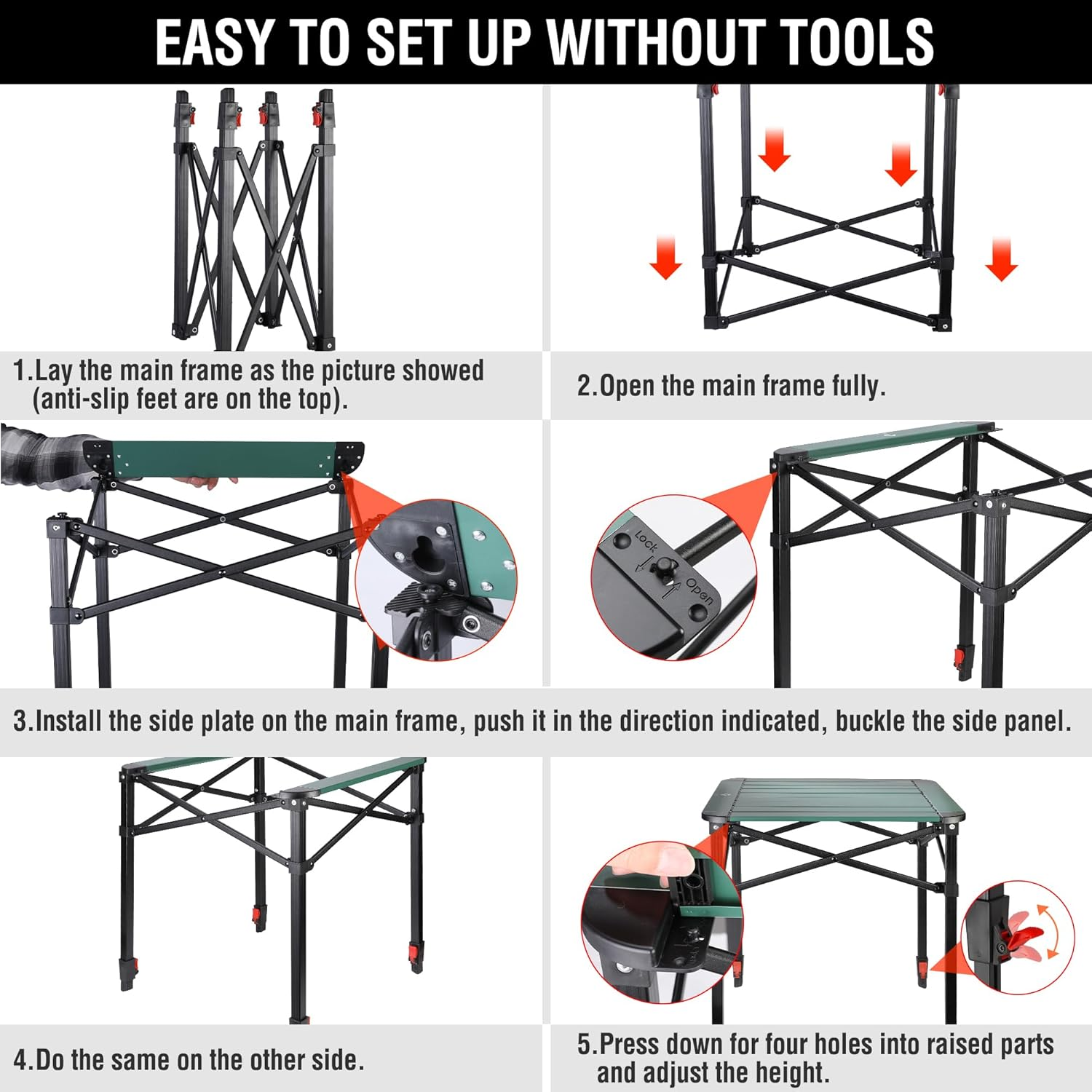 EASY TO SET UP WITHOUT TOOLS

1.Lay the main frame as the picture showed (anti-slip feet are on the top).

2.Open the main frame fully.

Lock

Open

3.Install the side plate on the main frame, push it in the direction indicated, buckle the side panel.

4.Do the same on the other side.

5.Press down for four holes into raised parts and adjust the height.