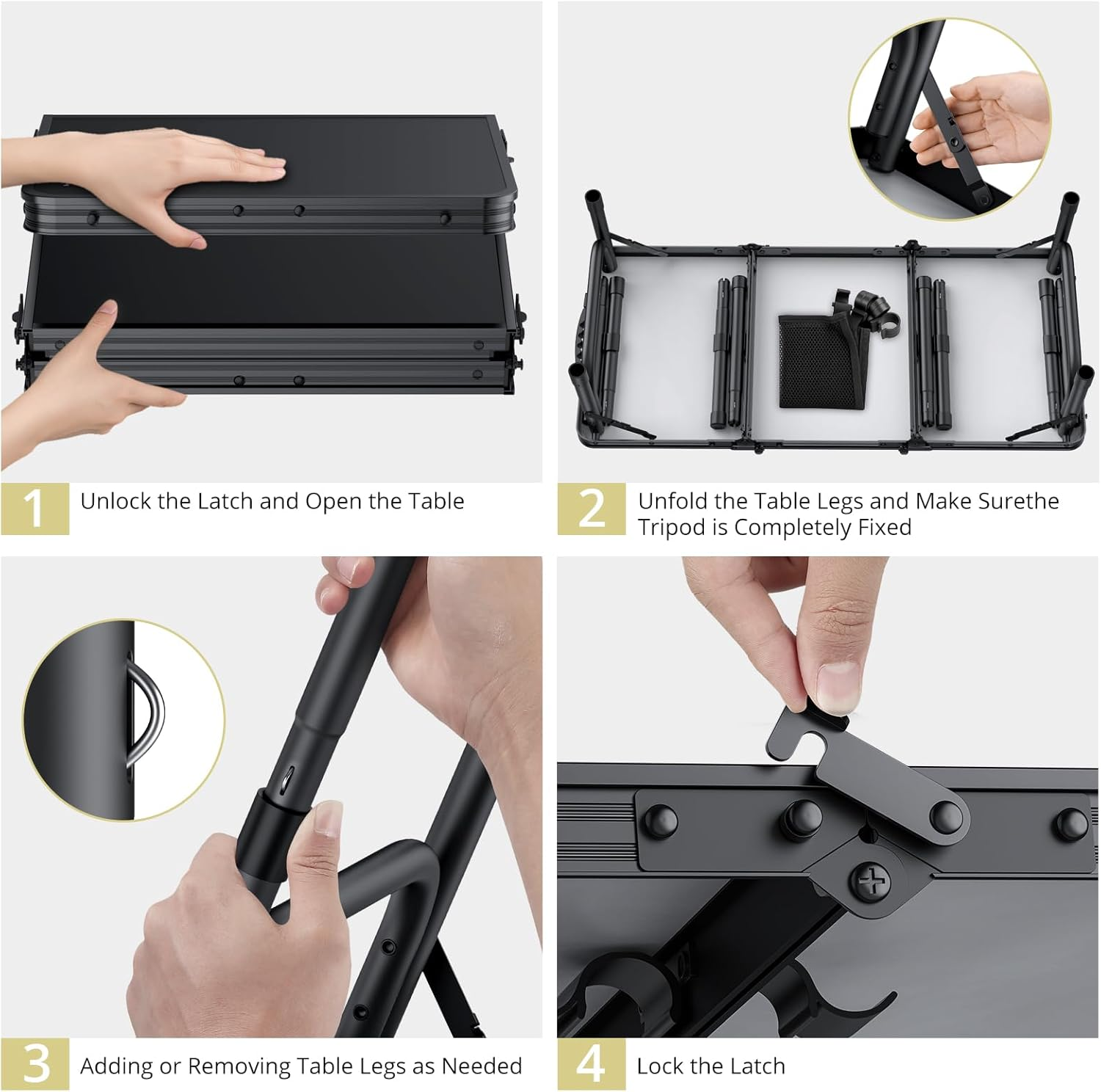 1 Unlock the Latch and Open the Table

2 Unfold the Table Legs and Make Surethe Tripod is Completely Fixed

3 Adding or Removing Table Legs as Needed

4 Lock the Latch