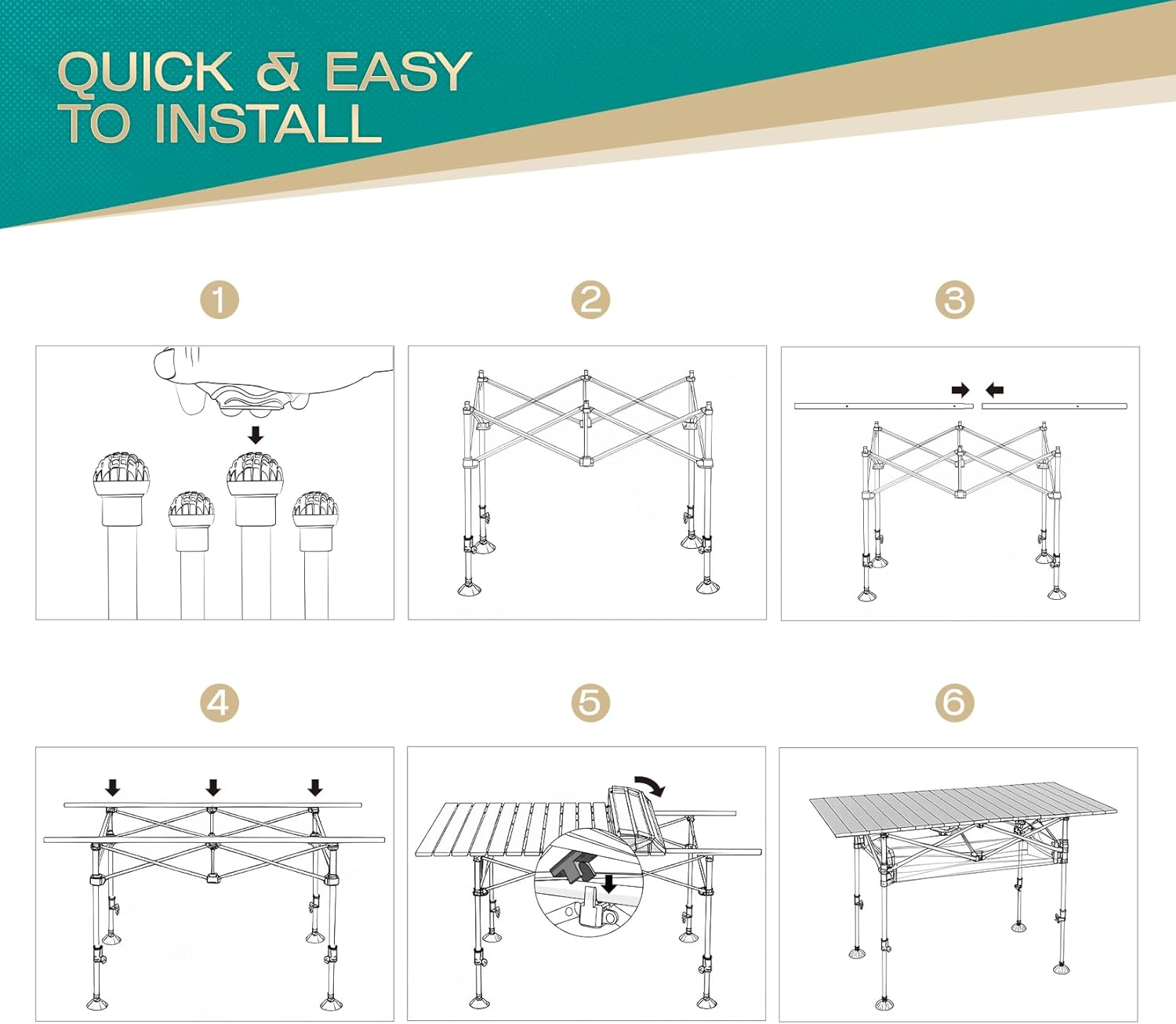 QUICK & EASY TO INSTALL

1

2

3

4

5

6